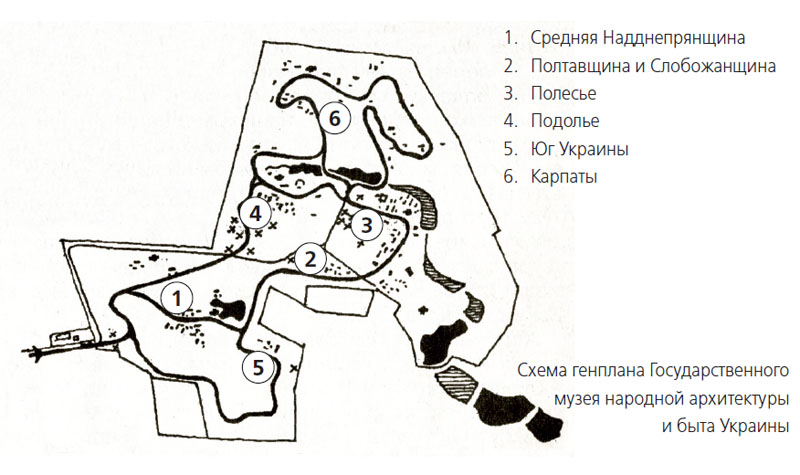 1. Средняя Надднепрянщина
2. Полтавщина и Слобожанщина
3. Полесье
4. Подолье
5. Юг Украины
6. Карпаты

6

4

3

2

1

5

Схема генплана Государственного музея народной архитектуры и быта Украины